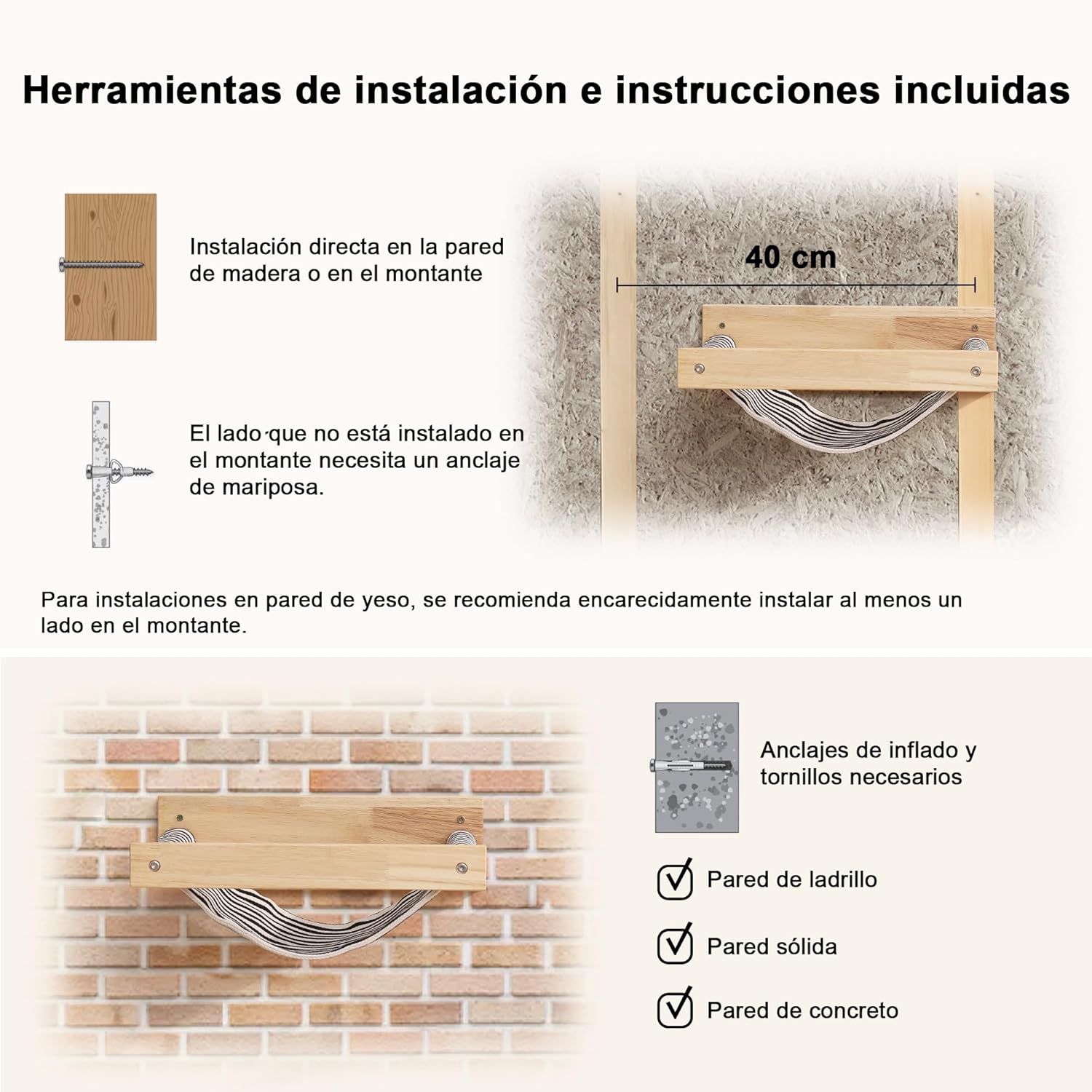 Herramientas de instalación e instrucciones incluidas

Instalación directa en la pared de madera o en el montante

40 cm

El lado que no está instalado en el montante necesita un anclaje de mariposa.

Para instalaciones en pared de yeso, se recomienda encarecidamente instalar al menos un lado en el montante.

Anclajes de inflado y tornillos necesarios

Pared de ladrillo

Pared sólida

Pared de concreto